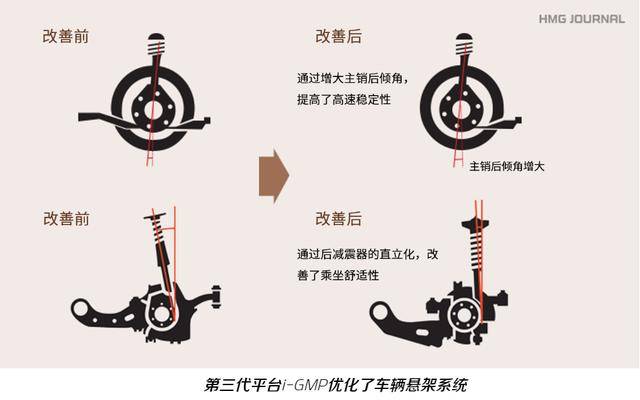 HMG JOURNAL

改善前

改善后

通过增大主销后倾角，提高了高速稳定性

主销后倾角增大

改善前

改善后

通过后减震器的直立化，改善了乘坐舒适性

第三代平台i-GMP优化了车辆悬架系统